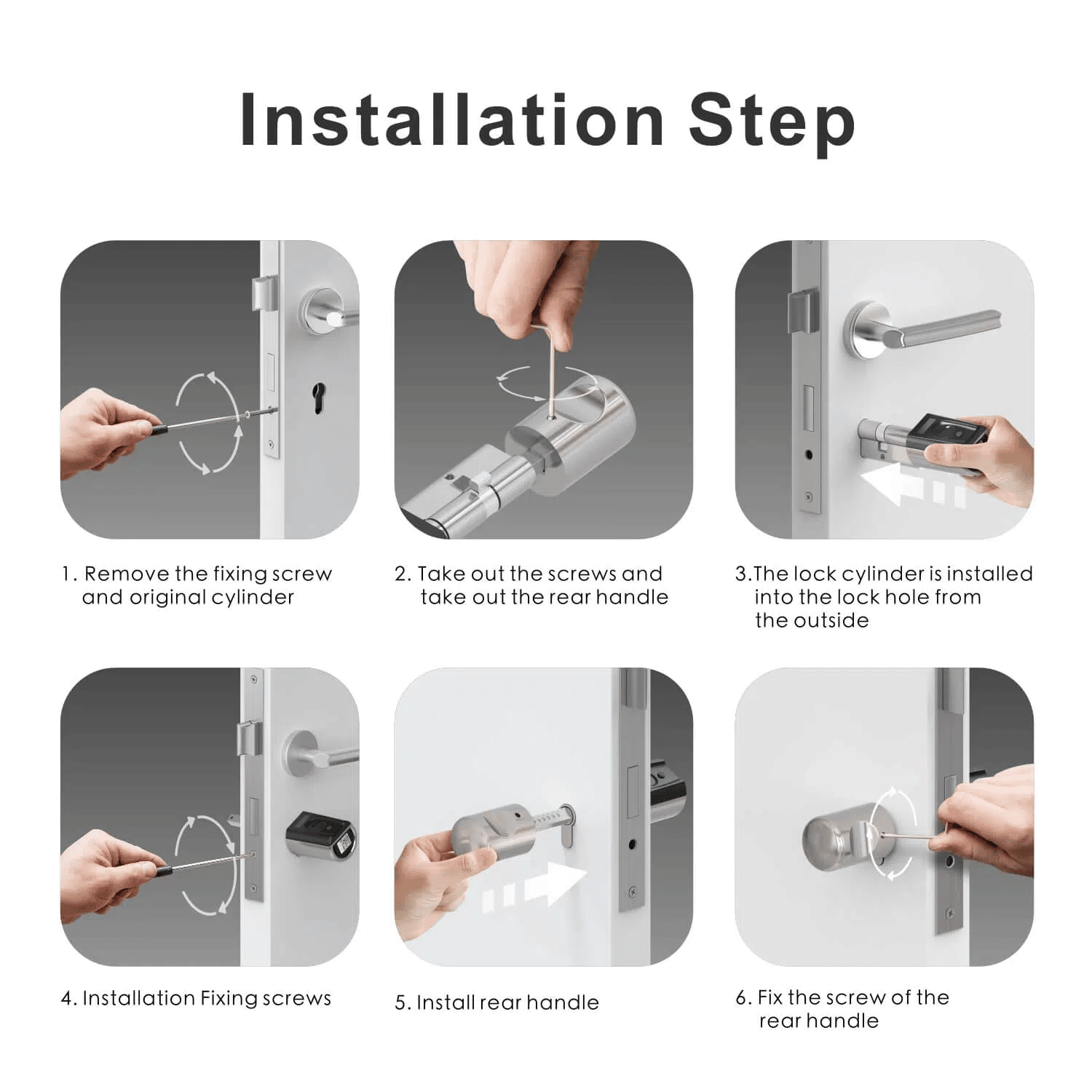 Installation Step

1. Remove the fixing screw and original cylinder

2. Take out the screws and take out the rear handle

3.The lock cylinder is installed into the lock hole from the outside

4. Installation Fixing screws

5. Install rear handle

6. Fix the screw of the rear handle